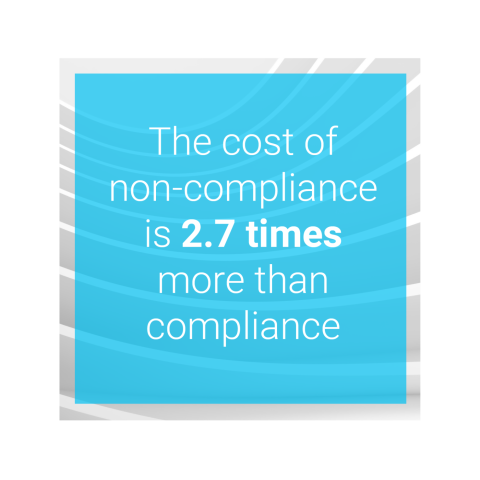 The cost of non-compliance is 2.7 times more than compliance